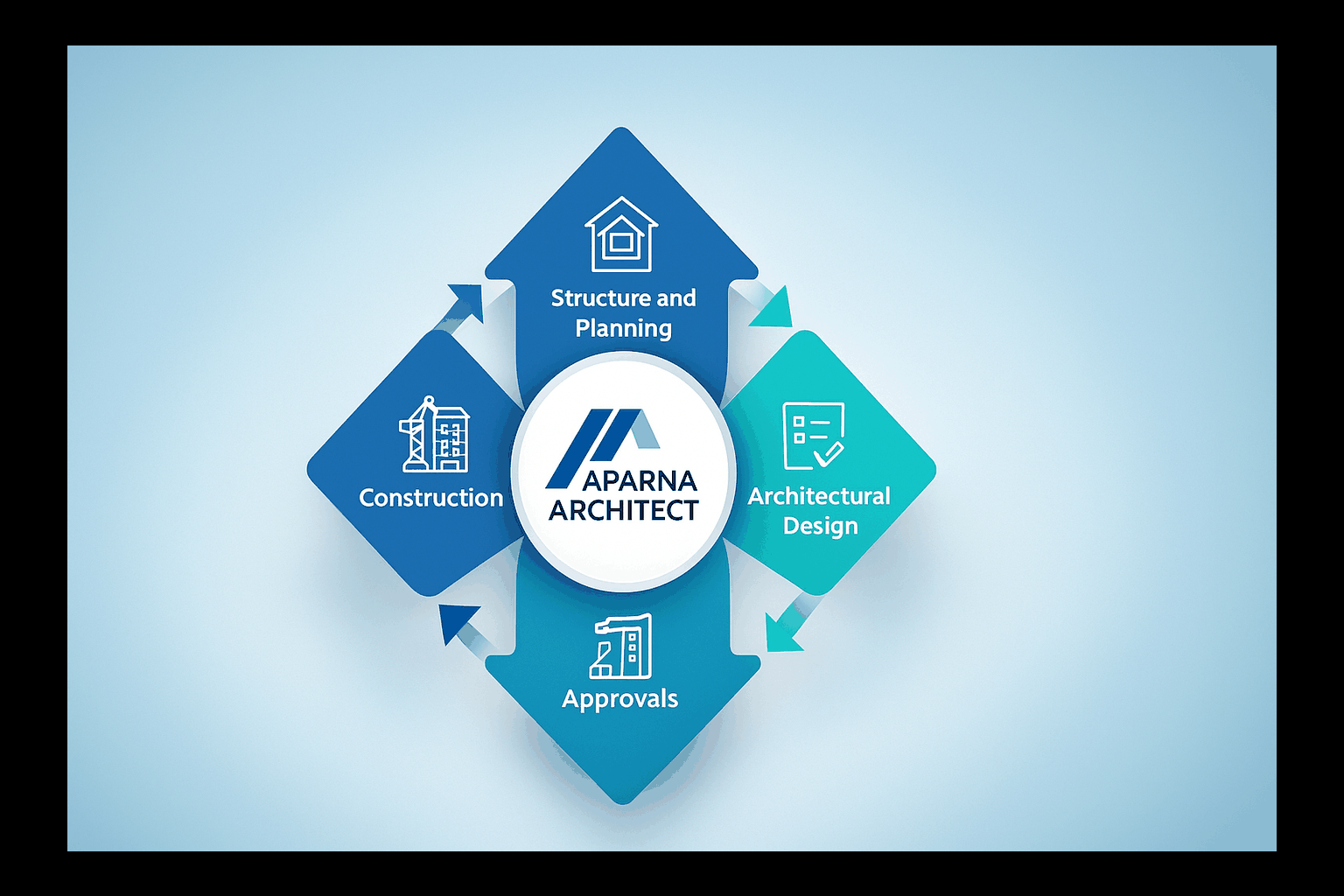 Structure and Planning

Construction

APARNA ARCHITECT

Architectural Design

Approvals